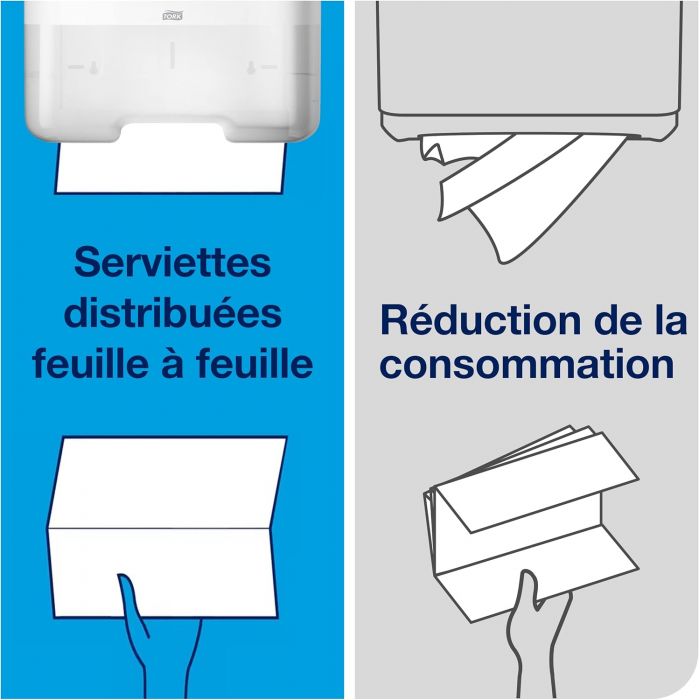 TORK

Serviettes distribuées feuille à feuille

Réduction de la consommation